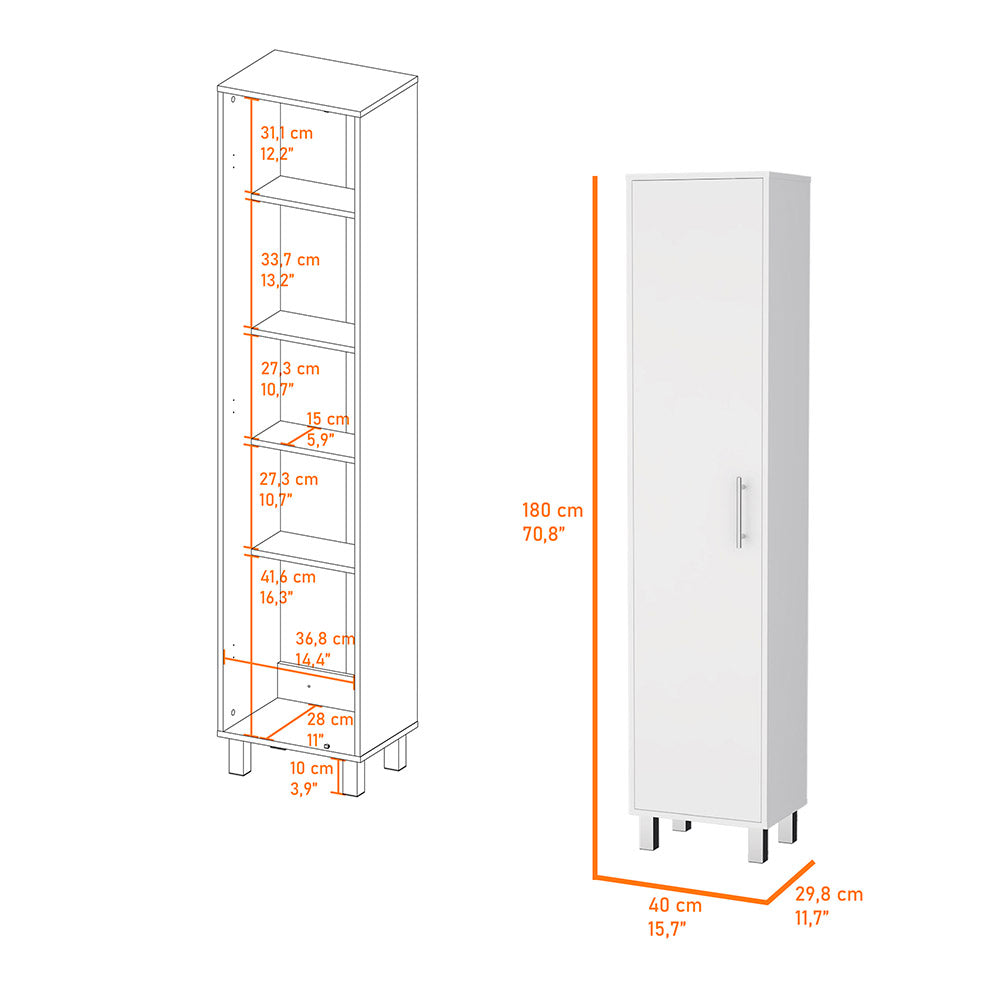 31,1 cm
12,2"

33,7 cm
13,2"

27,3 cm
10,7"

15 cm
5,9"

27,3 cm
10,7"

41,6 cm
16,3"

36,8 cm
14,4"

28 cm
11"

10 cm
3,9"

180 cm
70,8"

40 cm
15,7"

29,8 cm
11,7"