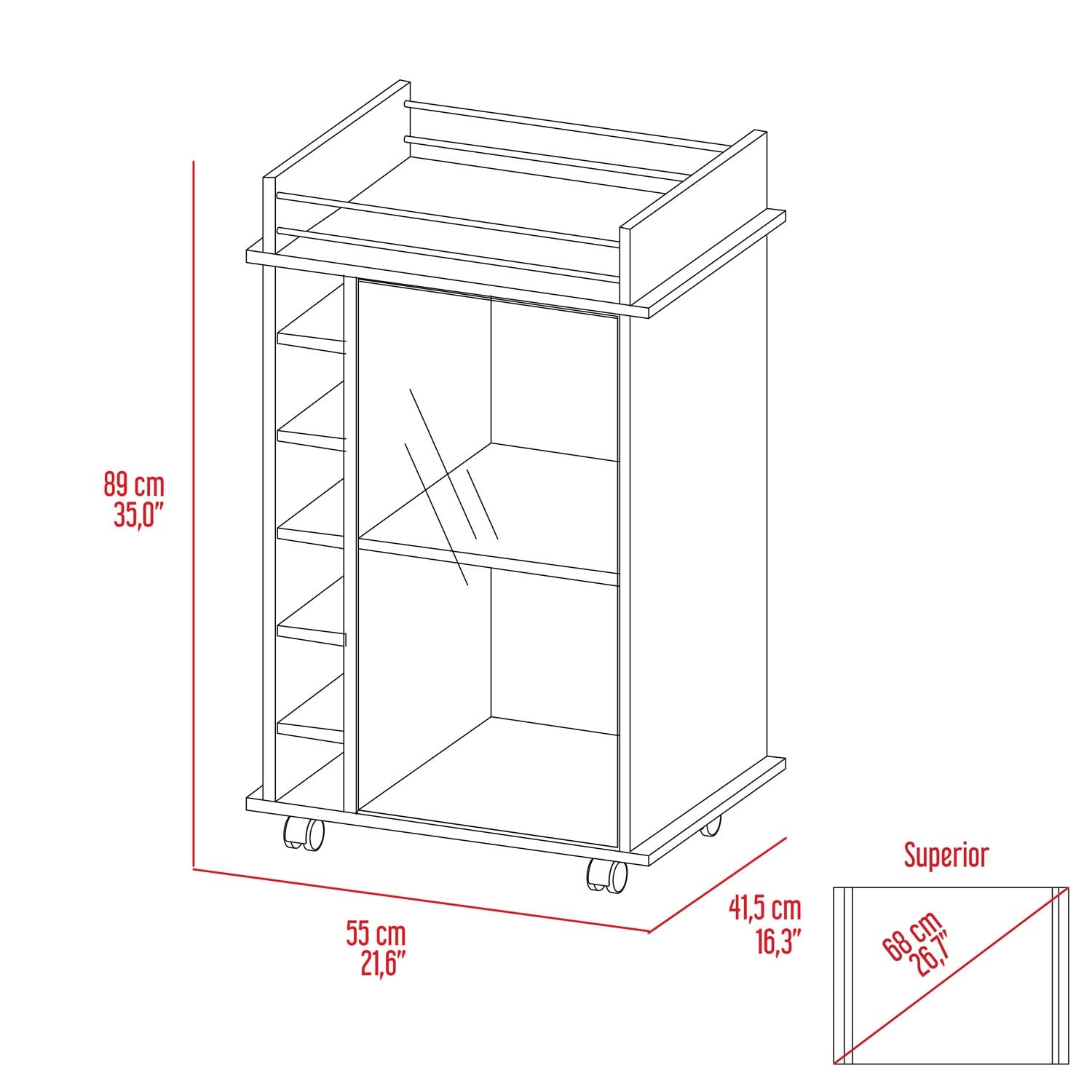 89 cm
35,0"

55 cm
21,6"

41,5 cm
16,3"

Superior

68 cm
26,7"